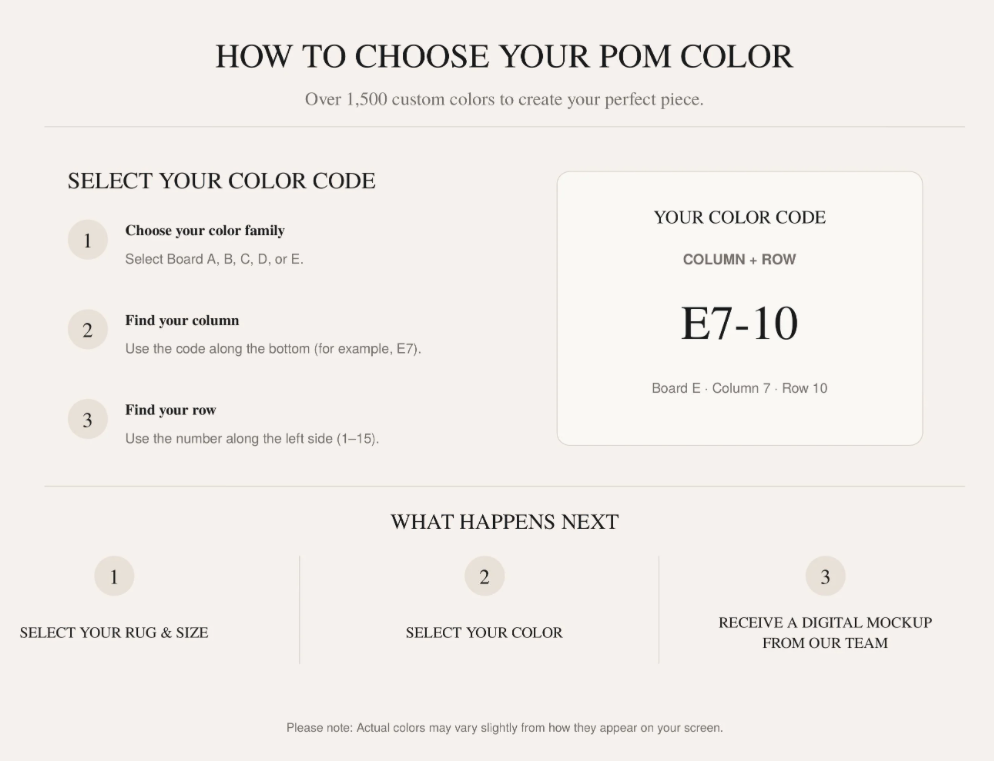 HOW TO CHOOSE YOUR POM COLOR

Over 1,500 custom colors to create your perfect piece.

SELECT YOUR COLOR CODE

1
Choose your color family
Select Board A, B, C, D, or E.

2
Find your column
Use the code along the bottom (for example, E7).

3
Find your row
Use the number along the left side (1–15).

YOUR COLOR CODE

COLUMN + ROW

E7-10

Board E · Column 7 · Row 10

WHAT HAPPENS NEXT

1
SELECT YOUR RUG & SIZE

2
SELECT YOUR COLOR

3
RECEIVE A DIGITAL MOCKUP FROM OUR TEAM

Please note: Actual colors may vary slightly from how they appear on your screen.